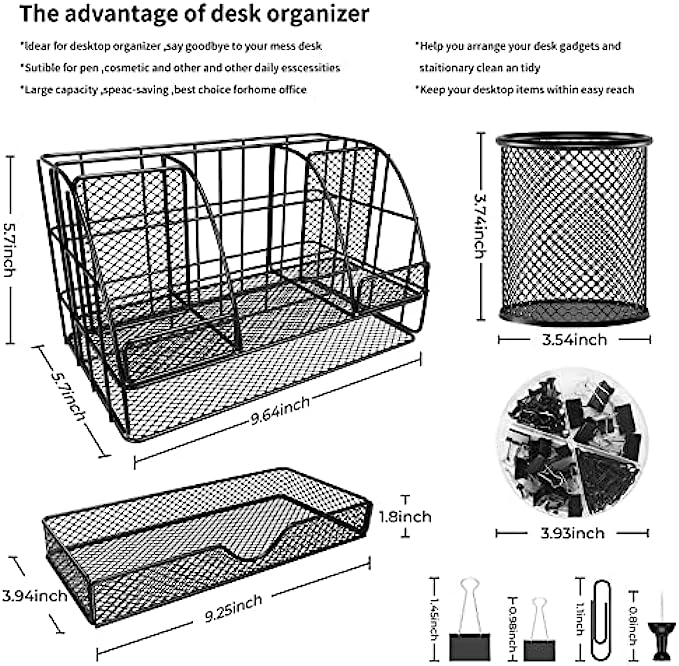 The advantage of desk organizer

*Idear for desktop organizer ,say goodbye to your mess desk

*Sutible for pen ,cosmetic and other and other daily esscessities

*Large capacity ,speac-saving ,best choice forhome office

*Help you arrange your desk gadgets and staitionary clean an tidy

*Keep your desktop items within easy reach

5.7inch

5.7inch

9.64inch

3.74inch

3.54inch

3.93inch

1.8inch

3.94inch

9.25inch

1.45inch

0.98inch

1.1inch

0.8inch